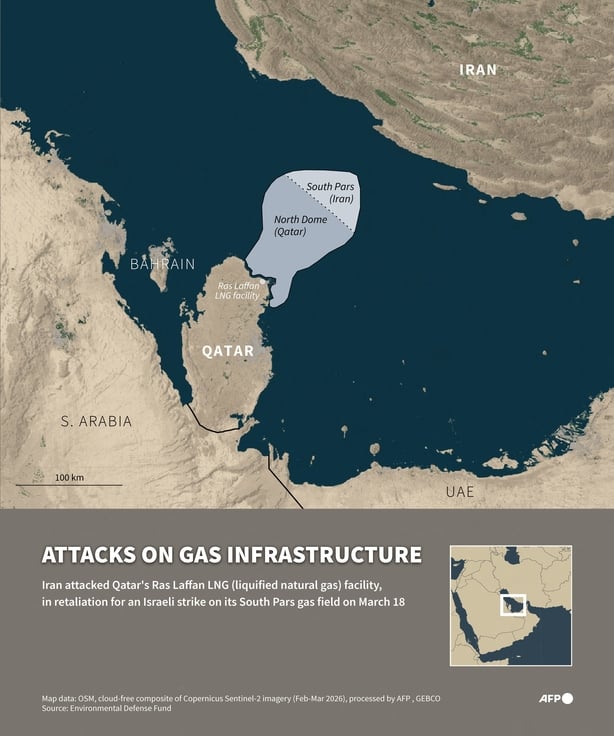 IRAN

South Pars (Iran)

North Dome (Qatar)

BAHRAIN

Ras Laffan LNG facility

QATAR

S. ARABIA

100 km

UAE

ATTACKS ON GAS INFRASTRUCTURE

Iran attacked Qatar's Ras Laffan LNG (liquified natural gas) facility, in retaliation for an Israeli strike on its South Pars gas field on March 18

Map data: OSM, cloud-free composite of Copernicus Sentinel-2 imagery (Feb-Mar 2026), processed by AFP , GEBCO
Source: Environmental Defense Fund

AFP