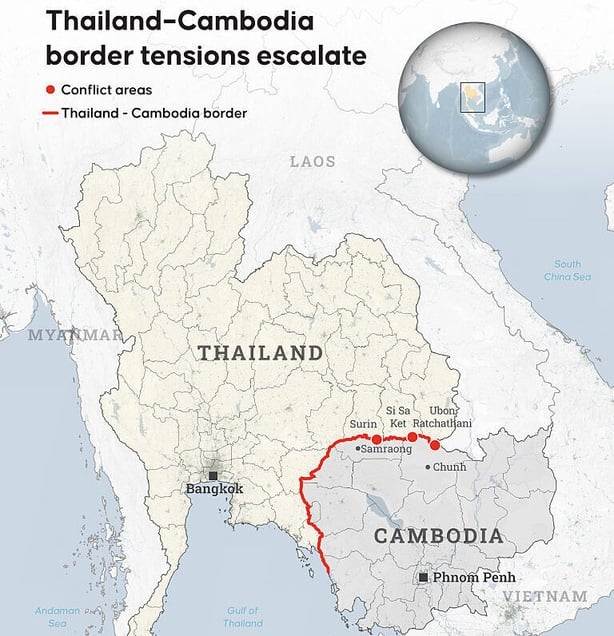 Thailand–Cambodia border tensions escalate

Conflict areas

Thailand - Cambodia border

LAOS

South China Sea

MYANMAR

THAILAND

Surin

Si Sa Ket

Ubon Ratchathani

Samraong

Chunh

Bangkok

CAMBODIA

Phnom Penh

VIETNAM

Andaman Sea

Gulf of Thailand