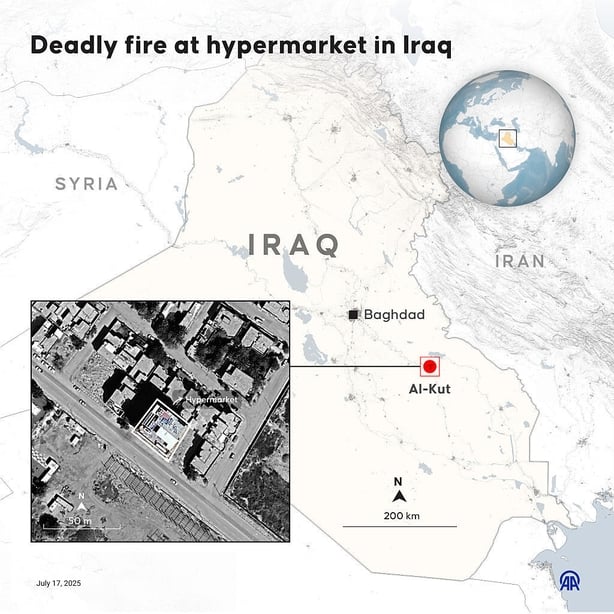 Deadly fire at hypermarket in Iraq

SYRIA

IRAQ

IRAN

Baghdad

Al-Kut

Hypermarket

N

50 m

N

200 km

July 17, 2025

AA