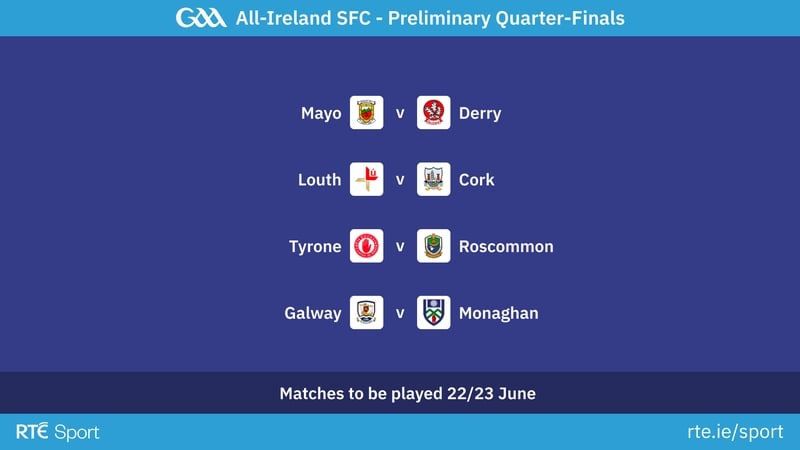 GAA All-Ireland SFC - Preliminary Quarter-Finals

Mayo v Derry

Louth v Cork

Tyrone v Roscommon

Galway v Monaghan

Matches to be played 22/23 June

RTÉ Sport

rte.ie/sport